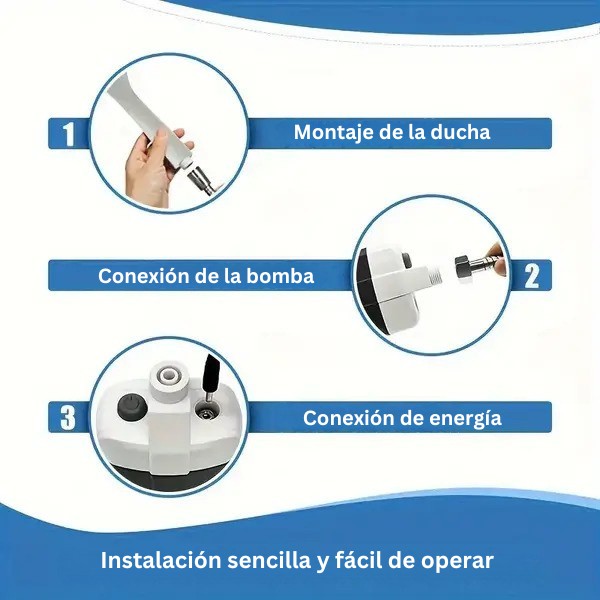 1 Montaje de la ducha

Conexión de la bomba 2

3 Conexión de energía

Instalación sencilla y fácil de operar