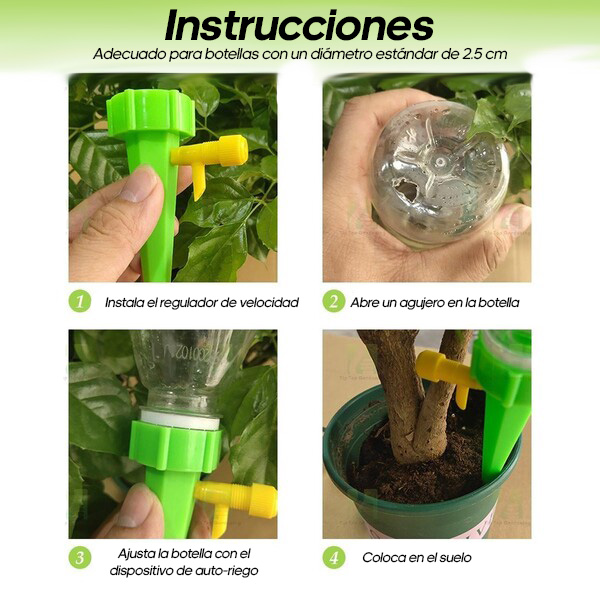 Instrucciones

Adecuado para botellas con un diámetro estándar de 2.5 cm

1 Instala el regulador de velocidad

2 Abre un agujero en la botella

3 Ajusta la botella con el dispositivo de auto-riego

4 Coloca en el suelo